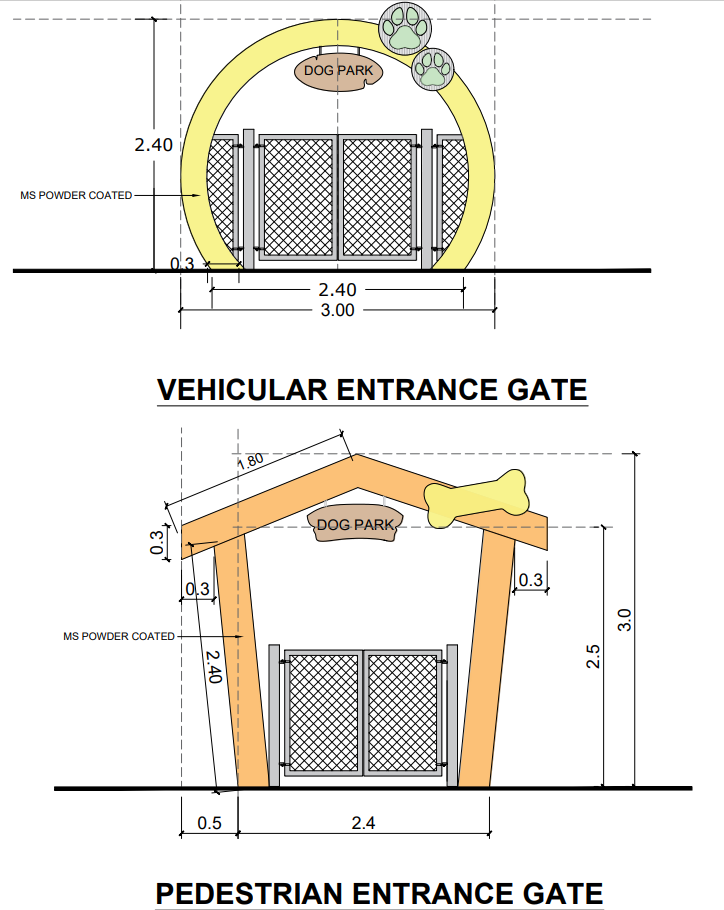 DOG PARK

2.40

MS POWDER COATED

0.3

2.40

3.00

VEHICULAR ENTRANCE GATE

1.80

DOG PARK

0.3

0.3

0.3

MS POWDER COATED

2.40

2.5

3.0

0.5

2.4

PEDESTRIAN ENTRANCE GATE